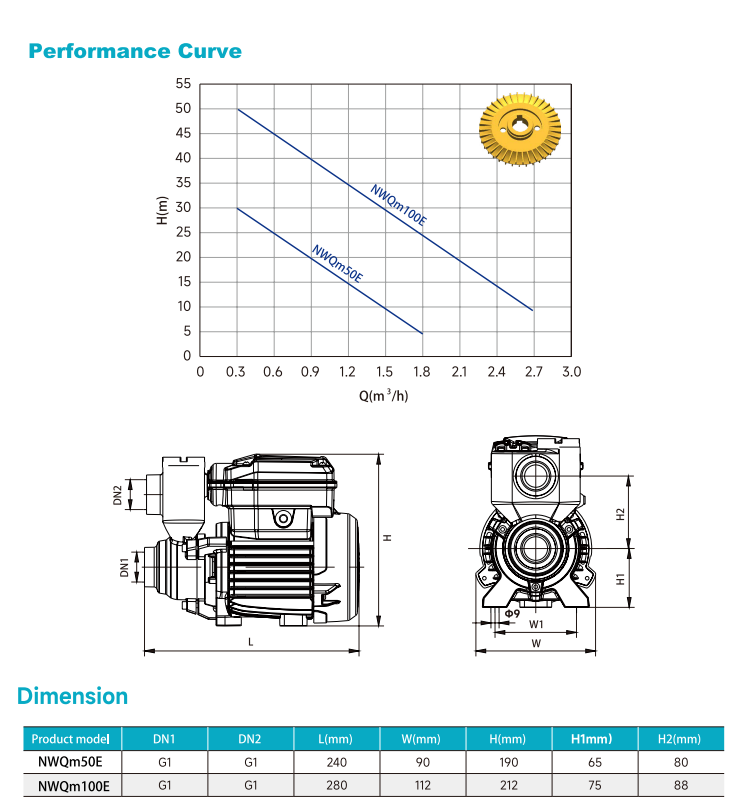 Performance Curve

55
50
45
40
35
30
25
20
15
10
5
0

H(m)

NWQm100E
NWQm50E

0 0.3 0.6 0.9 1.2 1.5 1.8 2.1 2.4 2.7 3.0

Q($m^3$/h)

DN2
DN1
H
L

H2
H1
Φ9
W1
W

Dimension

| Product model | DN1 | DN2 | L(mm) | W(mm) | H(mm) | H1mm) | H2(mm) |
|---|---|---|---|---|---|---|---|
| NWQm50E | G1 | G1 | 240 | 90 | 190 | 65 | 80 |
| NWQm100E | G1 | G1 | 280 | 112 | 212 | 75 | 88 |